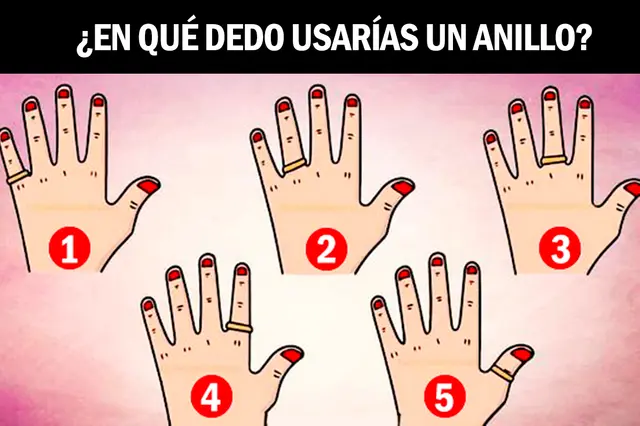 ¿EN QUÉ DEDO USARÍAS UN ANILLO?

1

2

3

4

5